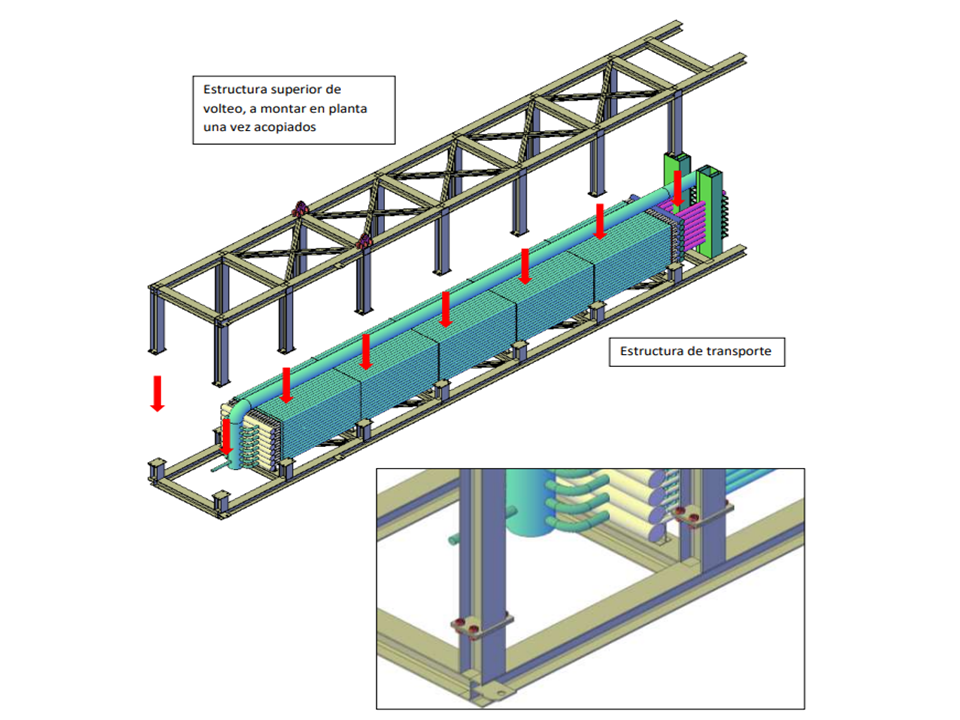 Estructura superior de volteo, a montar en planta una vez acopiados

Estructura de transporte